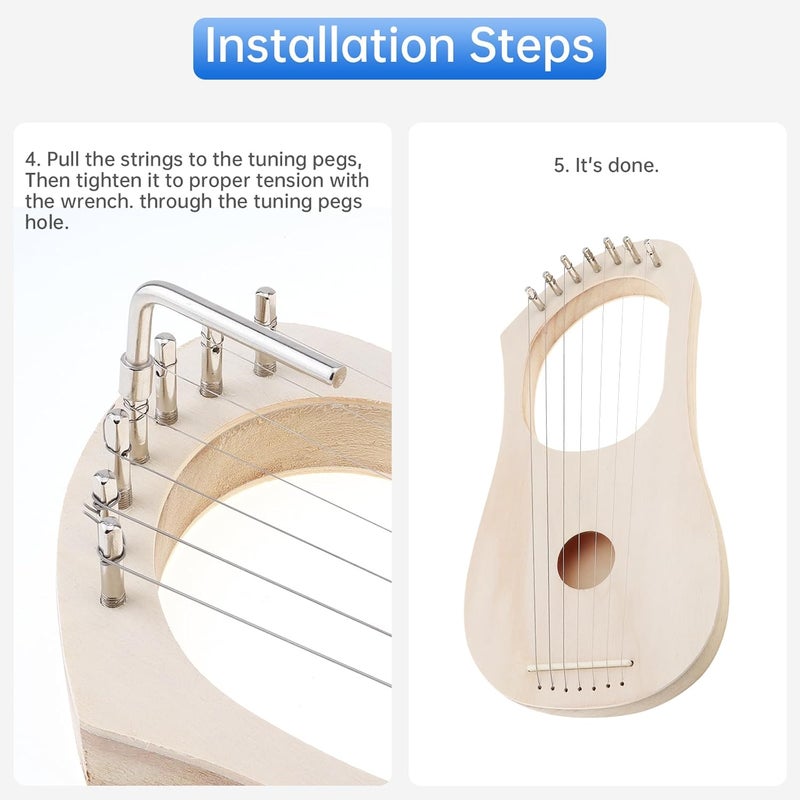 Installation Steps

4. Pull the strings to the tuning pegs, Then tighten it to proper tension with the wrench. through the tuning pegs hole.

5. It's done.